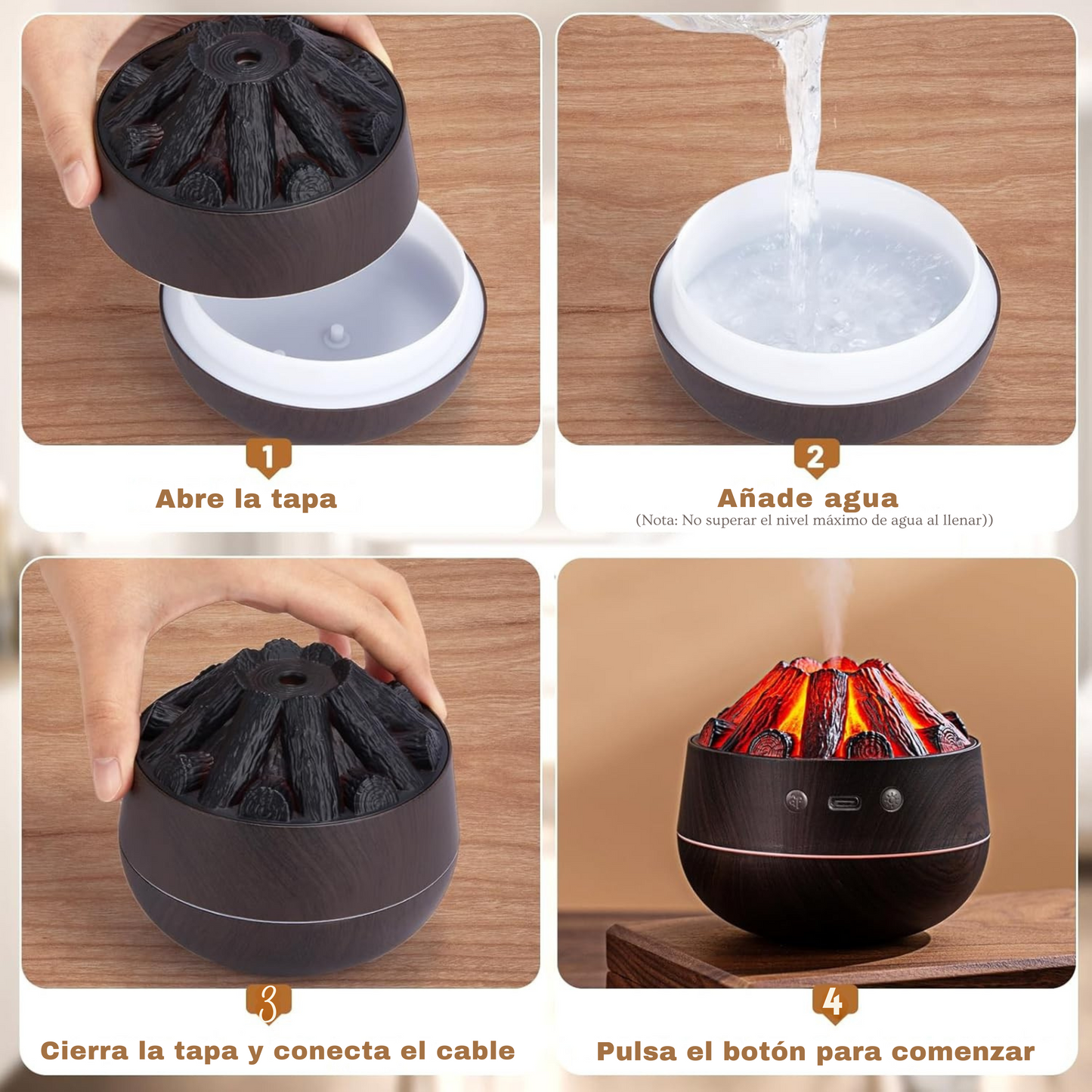 1
Abre la tapa

2
Añade agua
(Nota: No superar el nivel máximo de agua al llenar))

3
Cierra la tapa y conecta el cable

4
Pulsa el botón para comenzar